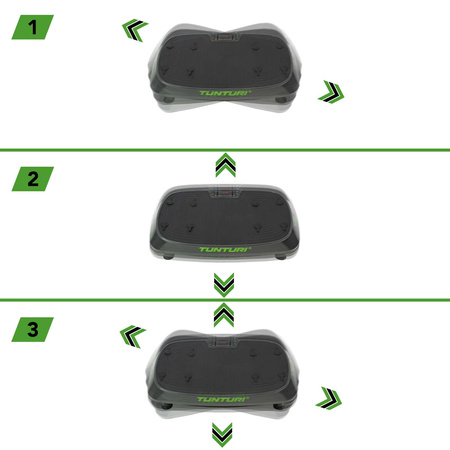 1

TUNTURI®

2

TUNTURI®

3

TUNTURI®